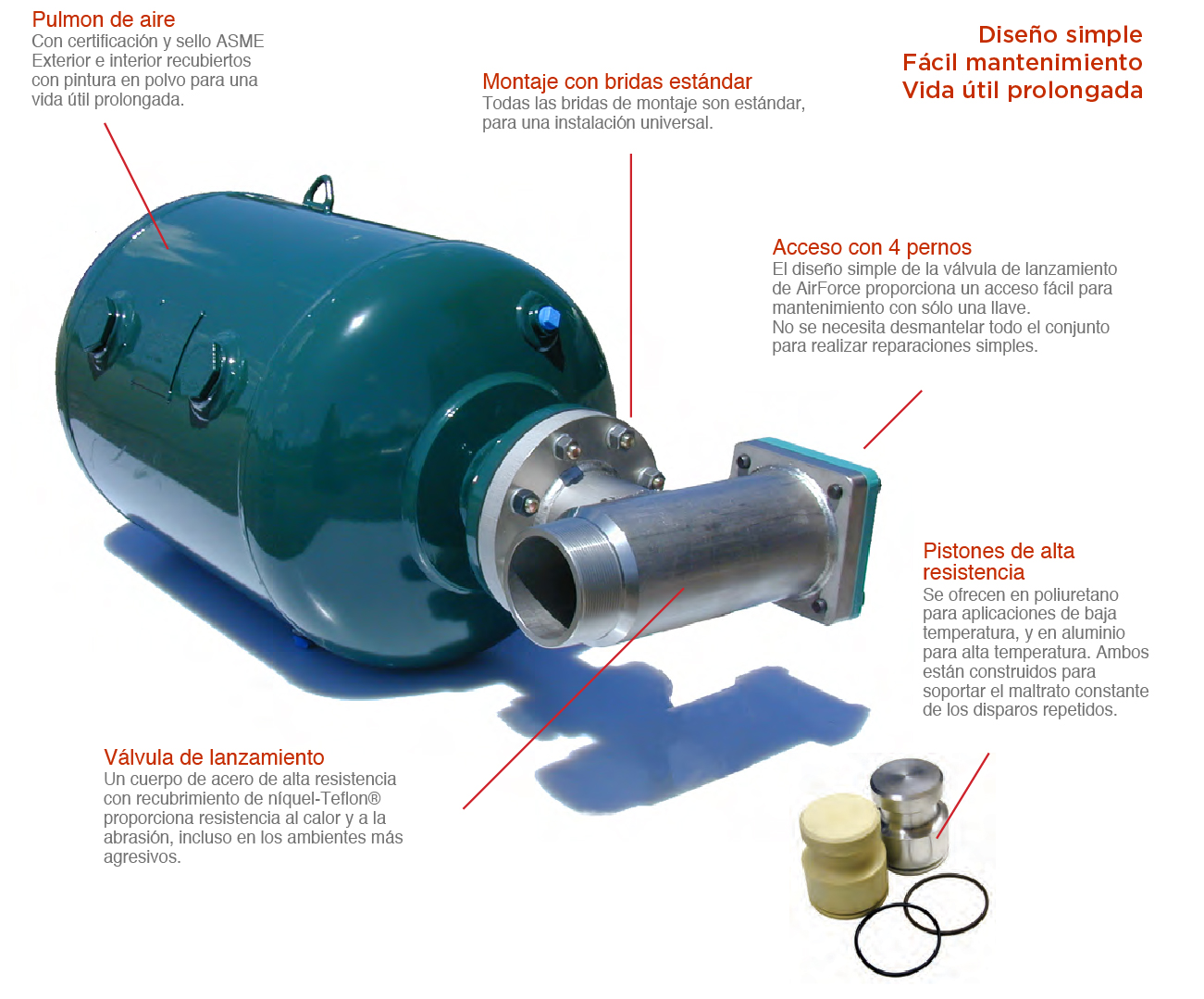 Pulmon de aire
Con certificación y sello ASME
Exterior e interior recubiertos con pintura en polvo para una vida útil prolongada.

Montaje con bridas estándar
Todas las bridas de montaje son estándar, para una instalación universal.

Diseño simple
Fácil mantenimiento
Vida útil prolongada

Acceso con 4 pernos
El diseño simple de la válvula de lanzamiento de AirForce proporciona un acceso fácil para mantenimiento con sólo una llave.
No se necesita desmantelar todo el conjunto para realizar reparaciones simples.

Pistones de alta resistencia
Se ofrecen en poliuretano para aplicaciones de baja temperatura, y en aluminio para alta temperatura. Ambos están construidos para soportar el maltrato constante de los disparos repetidos.

Válvula de lanzamiento
Un cuerpo de acero de alta resistencia con recubrimiento de níquel-Teflon® proporciona resistencia al calor y a la abrasión, incluso en los ambientes más agresivos.